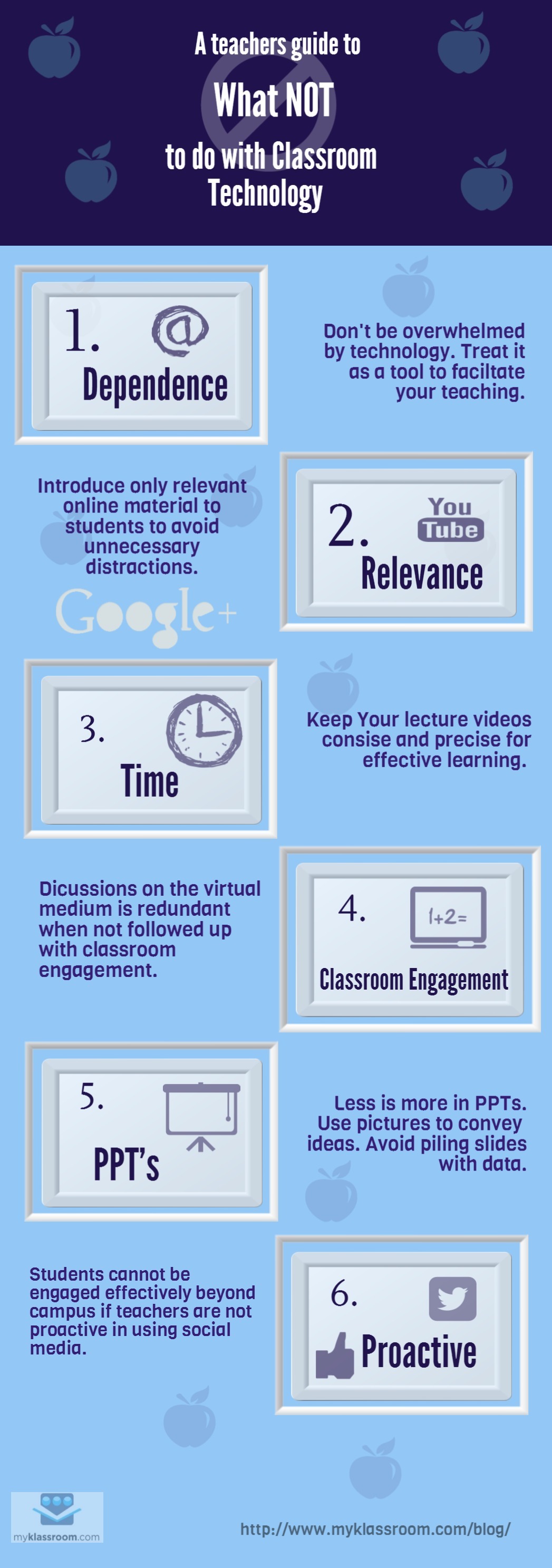 A teachers guide to
What NOT
to do with Classroom Technology

1. @
Dependence

Don't be overwhelmed by technology. Treat it as a tool to faciltate your teaching.

Introduce only relevant online material to students to avoid unnecessary distractions.

Google+

2. You Tube
Relevance

3.
Time

Keep Your lecture videos consise and precise for effective learning.

Dicussions on the virtual medium is redundant when not followed up with classroom engagement.

4. 1+2=
Classroom Engagement

5.
PPT's

Less is more in PPTs. Use pictures to convey ideas. Avoid piling slides with data.

Students cannot be engaged effectively beyond campus if teachers are not proactive in using social media.

6.
Proactive

myklassroom.com

http://www.myklassroom.com/blog/